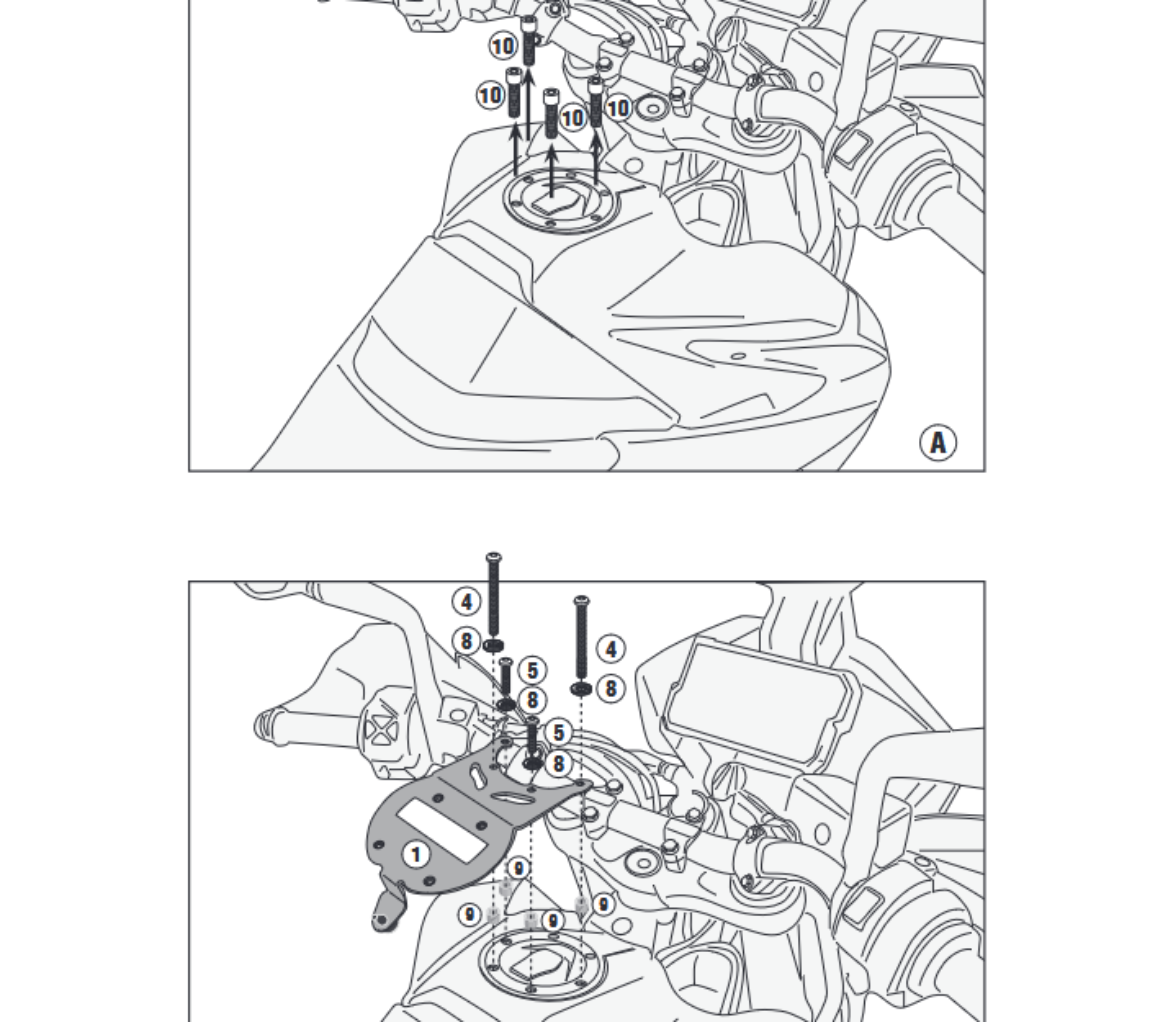 10
10
10
10
A

4
8
5
8
4
8
5
8
1
9
9
9
9