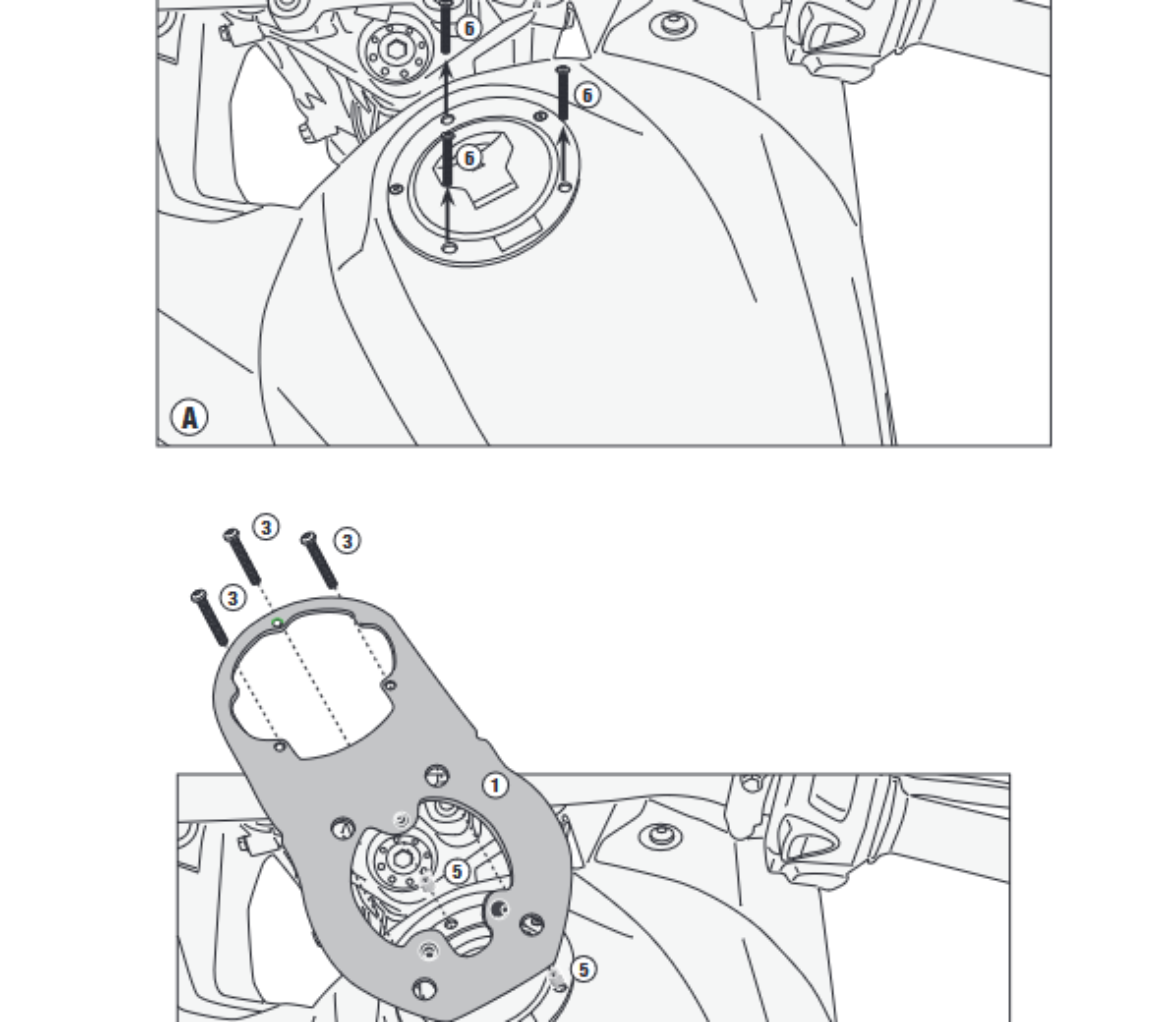 6
6
6
A
3
3
3
1
5
5